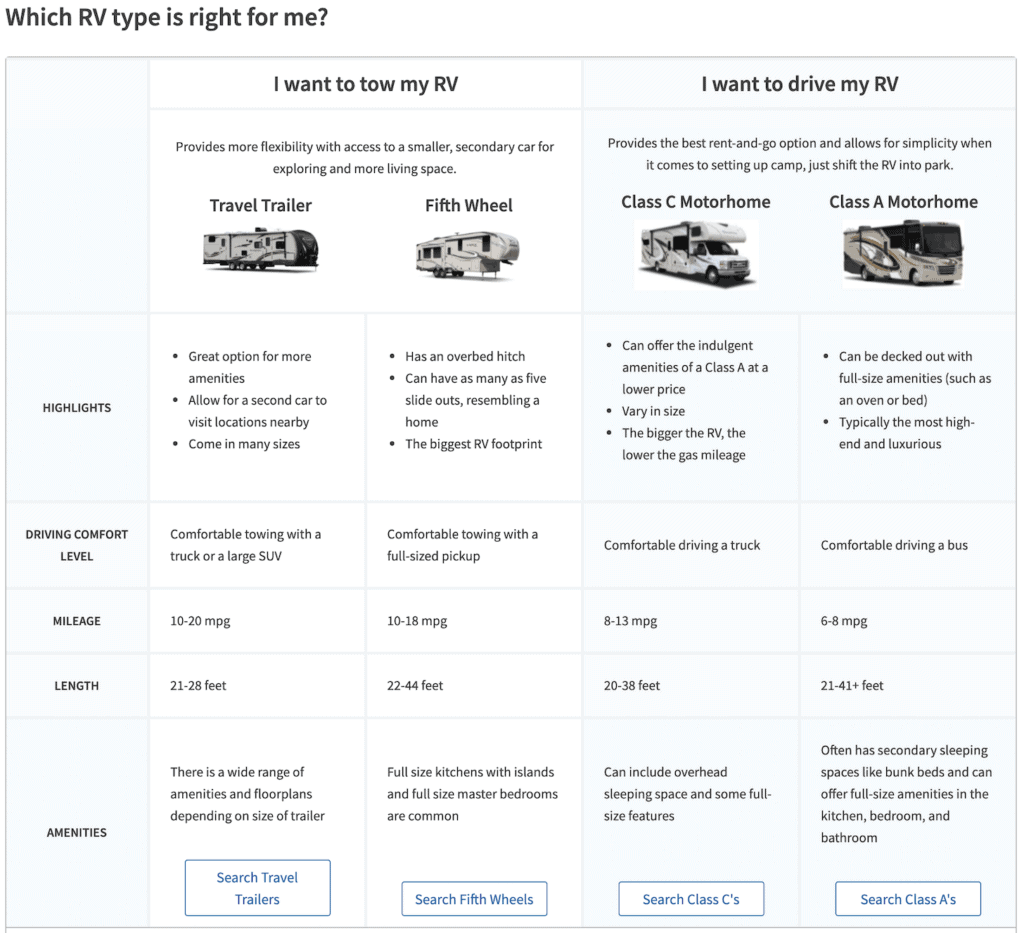 Which RV type is right for me?

| | I want to tow my RV | | I want to drive my RV | |
|---|---|---|---|---|
| | Provides more flexibility with access to a smaller, secondary car for exploring and more living space. | | Provides the best rent-and-go option and allows for simplicity when it comes to setting up camp, just shift the RV into park. | |
| | Travel Trailer | Fifth Wheel | Class C Motorhome | Class A Motorhome |
| HIGHLIGHTS | • Great option for more amenities • Allow for a second car to visit locations nearby • Come in many sizes | • Has an overbed hitch • Can have as many as five slide outs, resembling a home • The biggest RV footprint | • Can offer the indulgent amenities of a Class A at a lower price • Vary in size • The bigger the RV, the lower the gas mileage | • Can be decked out with full-size amenities (such as an oven or bed) • Typically the most high-end and luxurious |
| DRIVING COMFORT LEVEL | Comfortable towing with a truck or a large SUV | Comfortable towing with a full-sized pickup | Comfortable driving a truck | Comfortable driving a bus |
| MILEAGE | 10-20 mpg | 10-18 mpg | 8-13 mpg | 6-8 mpg |
| LENGTH | 21-28 feet | 22-44 feet | 20-38 feet | 21-41+ feet |
| AMENITIES | There is a wide range of amenities and floorplans depending on size of trailer Search Travel Trailers | Full size kitchens with islands and full size master bedrooms are common Search Fifth Wheels | Can include overhead sleeping space and some full-size features Search Class C's | Often has secondary sleeping spaces like bunk beds and can offer full-size amenities in the kitchen, bedroom, and bathroom Search Class A's |